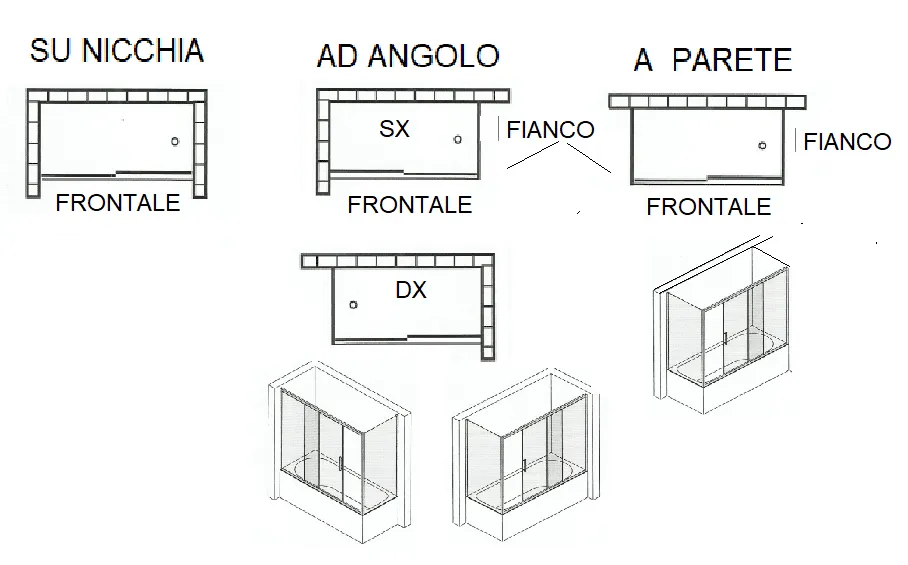 SU NICCHIA

FRONTALE

AD ANGOLO

SX

FIANCO

FRONTALE

DX

A PARETE

FIANCO

FRONTALE